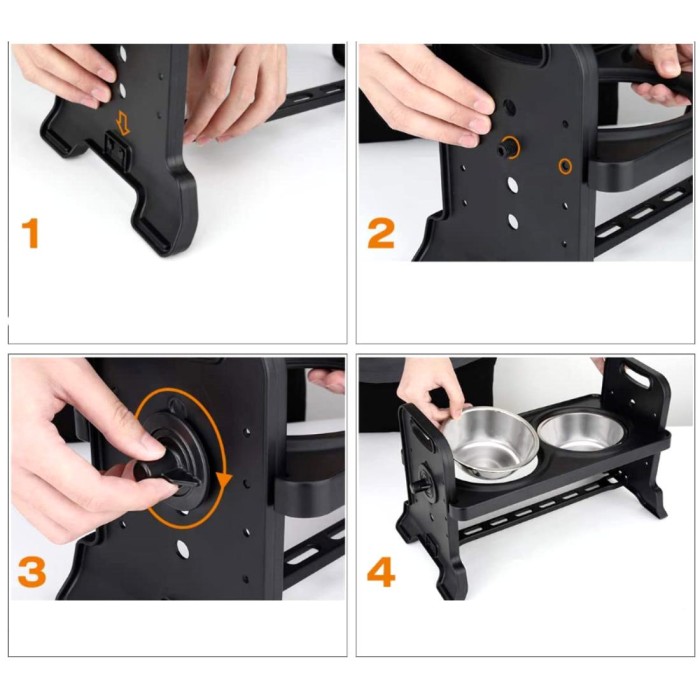 1

2

3

4