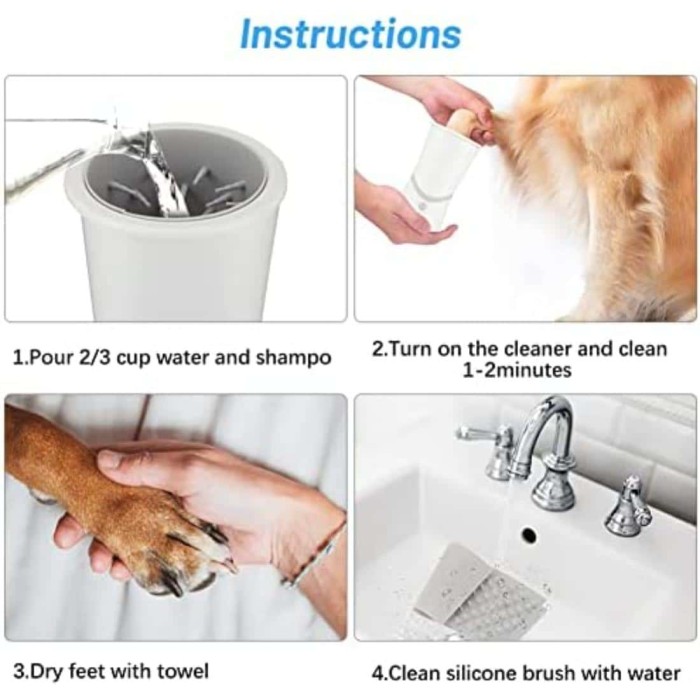 Instructions

1.Pour 2/3 cup water and shampo

2.Turn on the cleaner and clean 1-2minutes

3.Dry feet with towel

4.Clean silicone brush with water